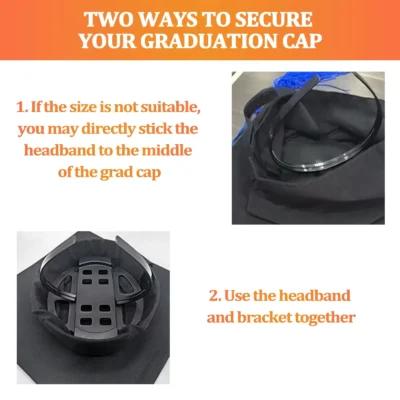 TWO WAYS TO SECURE YOUR GRADUATION CAP

1. If the size is not suitable, you may directly stick the headband to the middle of the grad cap

2. Use the headband and bracket together