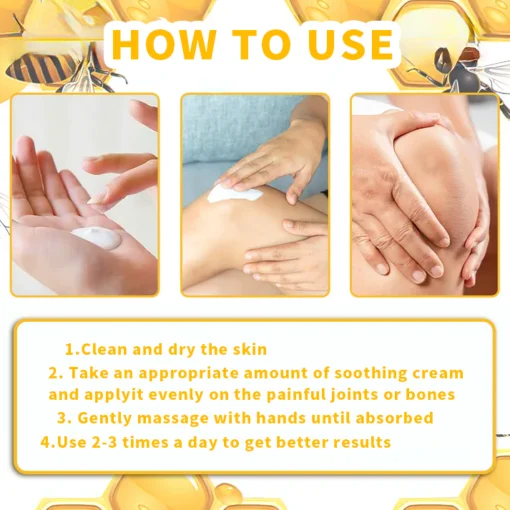 HOW TO USE

1.Clean and dry the skin

2. Take an appropriate amount of soothing cream and applyit evenly on the painful joints or bones

3. Gently massage with hands until absorbed

4.Use 2-3 times a day to get better results