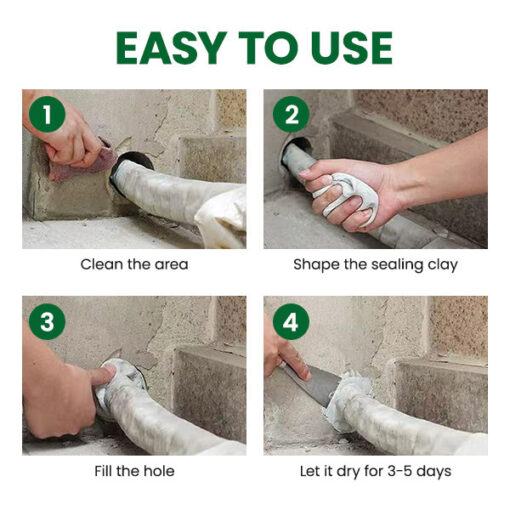 EASY TO USE

1

Clean the area

2

Shape the sealing clay

3

Fill the hole

4

Let it dry for 3-5 days