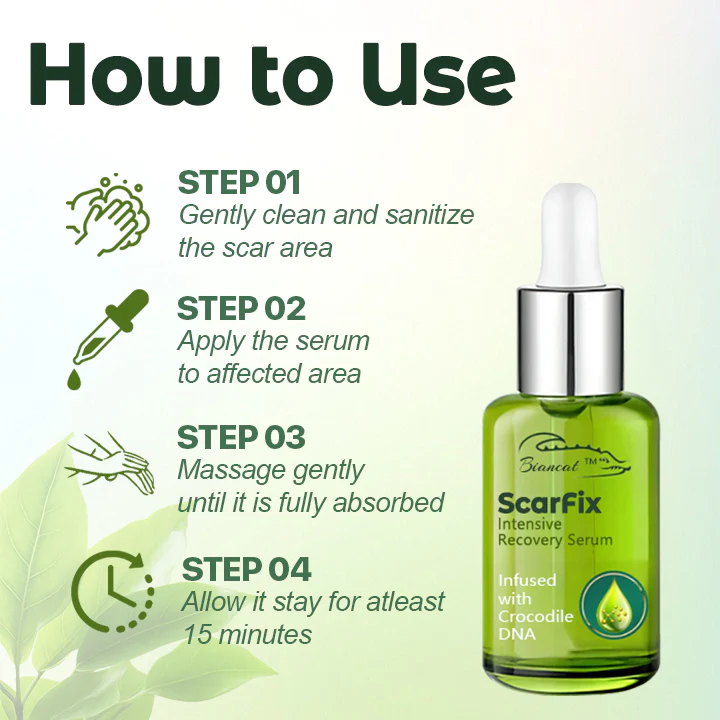 How to Use

STEP 01
Gently clean and sanitize the scar area

STEP 02
Apply the serum to affected area

STEP 03
Massage gently until it is fully absorbed

STEP 04
Allow it stay for atleast 15 minutes

Biancat™
ScarFix
Intensive Recovery Serum
Infused with Crocodile DNA