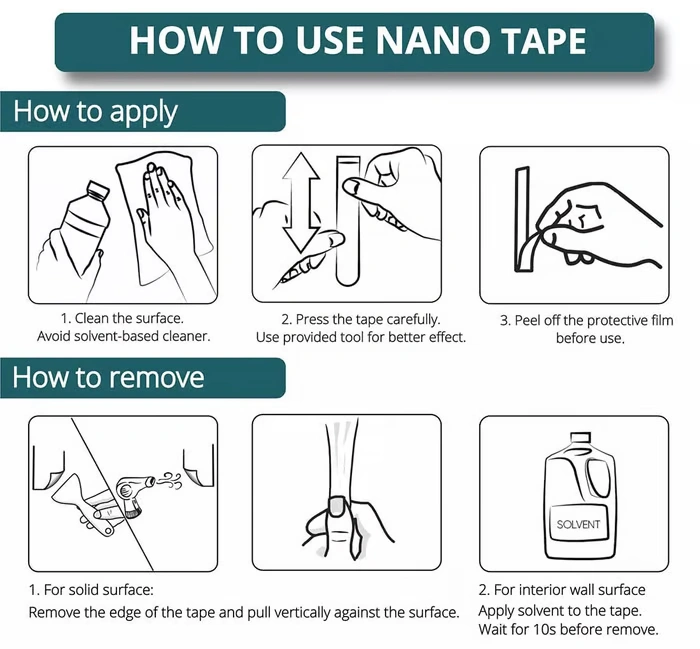 HOW TO USE NANO TAPE

How to apply

1. Clean the surface.
Avoid solvent-based cleaner.

2. Press the tape carefully.
Use provided tool for better effect.

3. Peel off the protective film before use.

How to remove

SOLVENT

1. For solid surface:
Remove the edge of the tape and pull vertically against the surface.

2. For interior wall surface
Apply solvent to the tape.
Wait for 10s before remove.