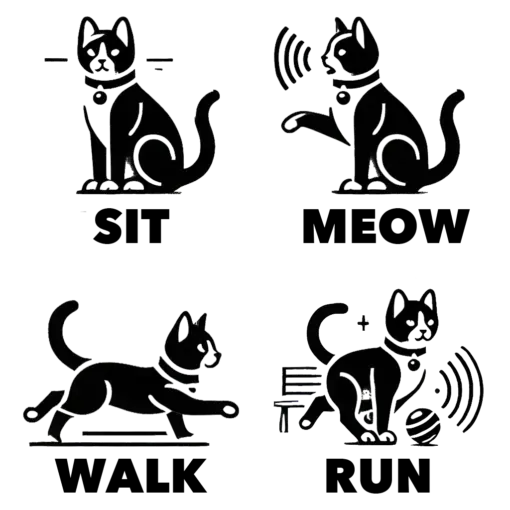 SIT

MEOW

WALK

RUN