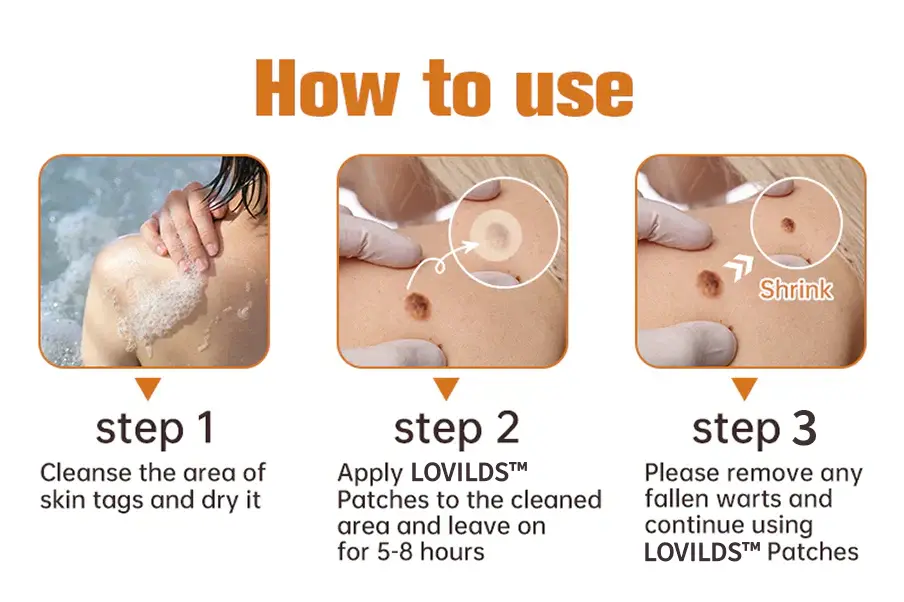 How to use

Shrink

step 1
Cleanse the area of skin tags and dry it

step 2
Apply LOVILDS™ Patches to the cleaned area and leave on for 5-8 hours

step 3
Please remove any fallen warts and continue using LOVILDS™ Patches