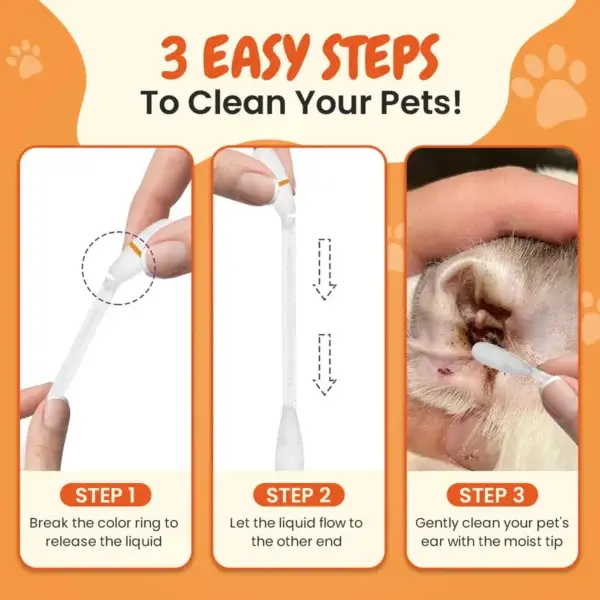 3 EASY STEPS
To Clean Your Pets!

STEP 1
Break the color ring to release the liquid

STEP 2
Let the liquid flow to the other end

STEP 3
Gently clean your pet's ear with the moist tip