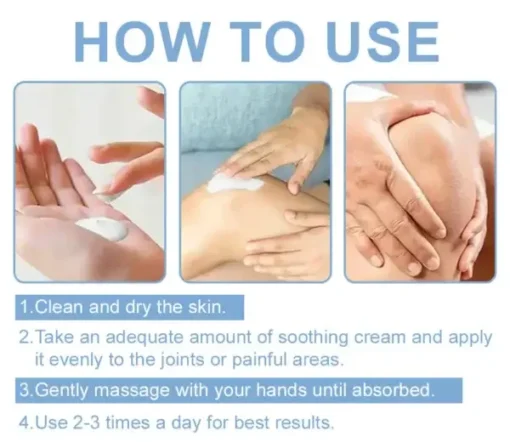 HOW TO USE

1.Clean and dry the skin.

2.Take an adequate amount of soothing cream and apply it evenly to the joints or painful areas.

3.Gently massage with your hands until absorbed.

4.Use 2-3 times a day for best results.