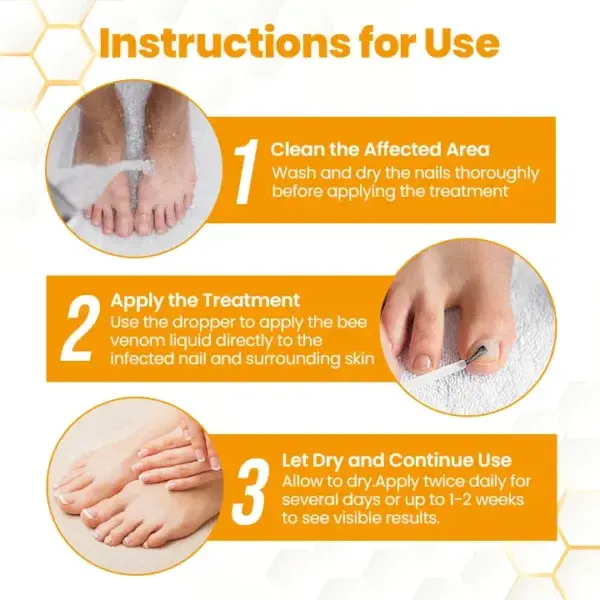 Instructions for Use

1 Clean the Affected Area
Wash and dry the nails thoroughly before applying the treatment

2 Apply the Treatment
Use the dropper to apply the bee venom liquid directly to the infected nail and surrounding skin

3 Let Dry and Continue Use
Allow to dry.Apply twice daily for several days or up to 1-2 weeks to see visible results.