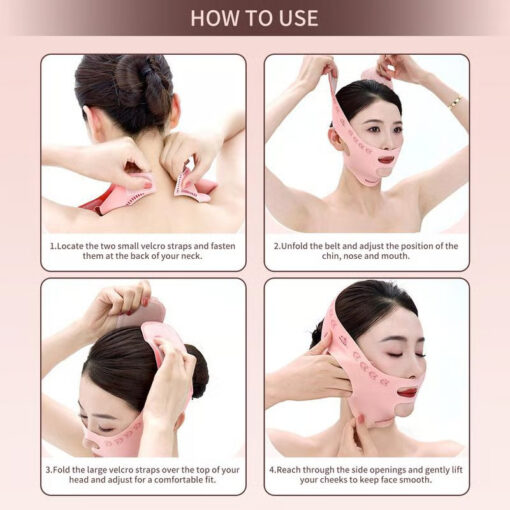 HOW TO USE

1.Locate the two small velcro straps and fasten them at the back of your neck.

2.Unfold the belt and adjust the position of the chin, nose and mouth.

3.Fold the large velcro straps over the top of your head and adjust for a comfortable fit.

4.Reach through the side openings and gently lift your cheeks to keep face smooth.