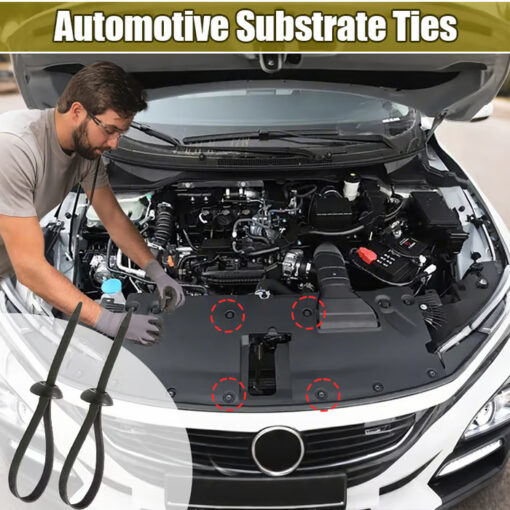 Automotive Substrate Ties