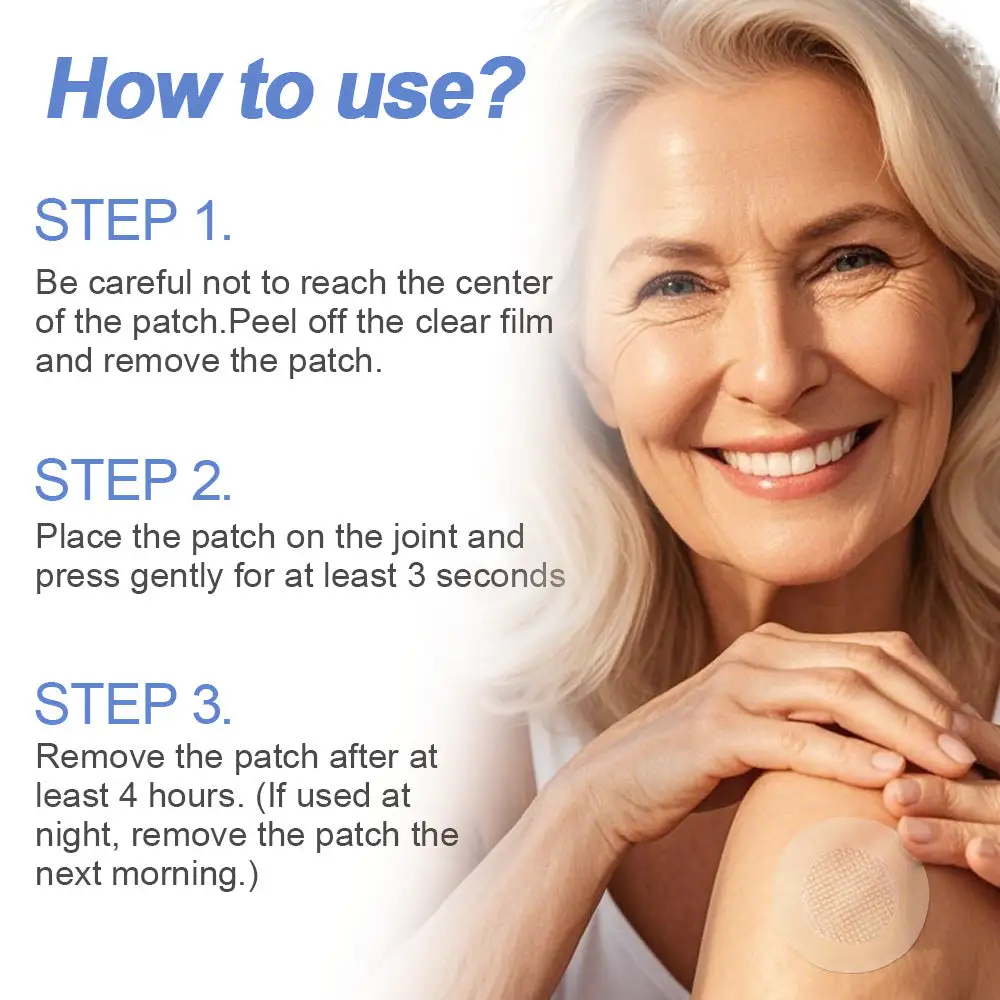 How to use?

STEP 1.

Be careful not to reach the center of the patch.Peel off the clear film and remove the patch.

STEP 2.

Place the patch on the joint and press gently for at least 3 seconds

STEP 3.

Remove the patch after at least 4 hours. (If used at night, remove the patch the next morning.)