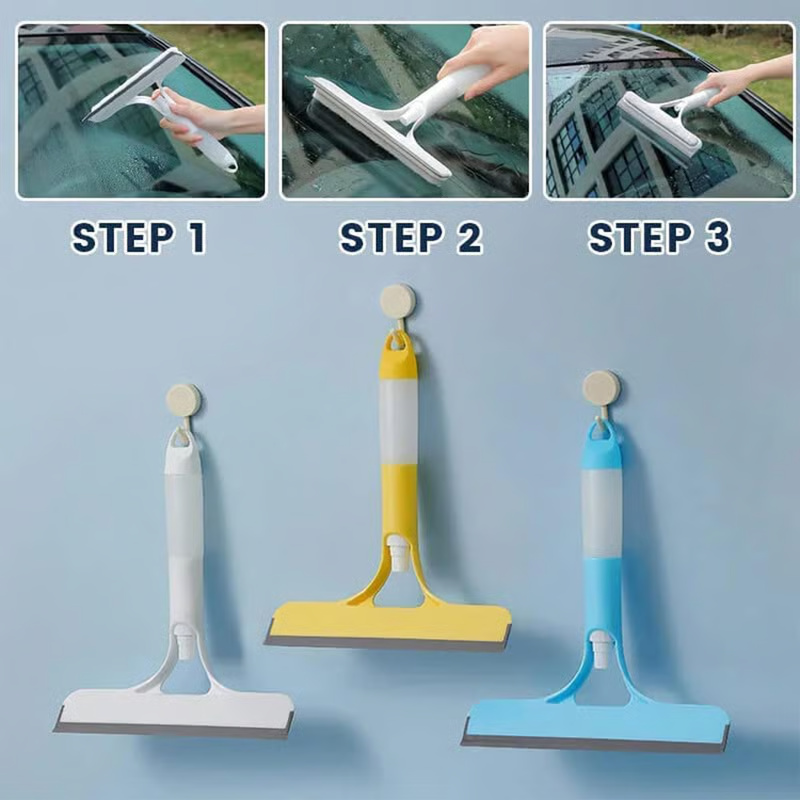 STEP 1

STEP 2

STEP 3