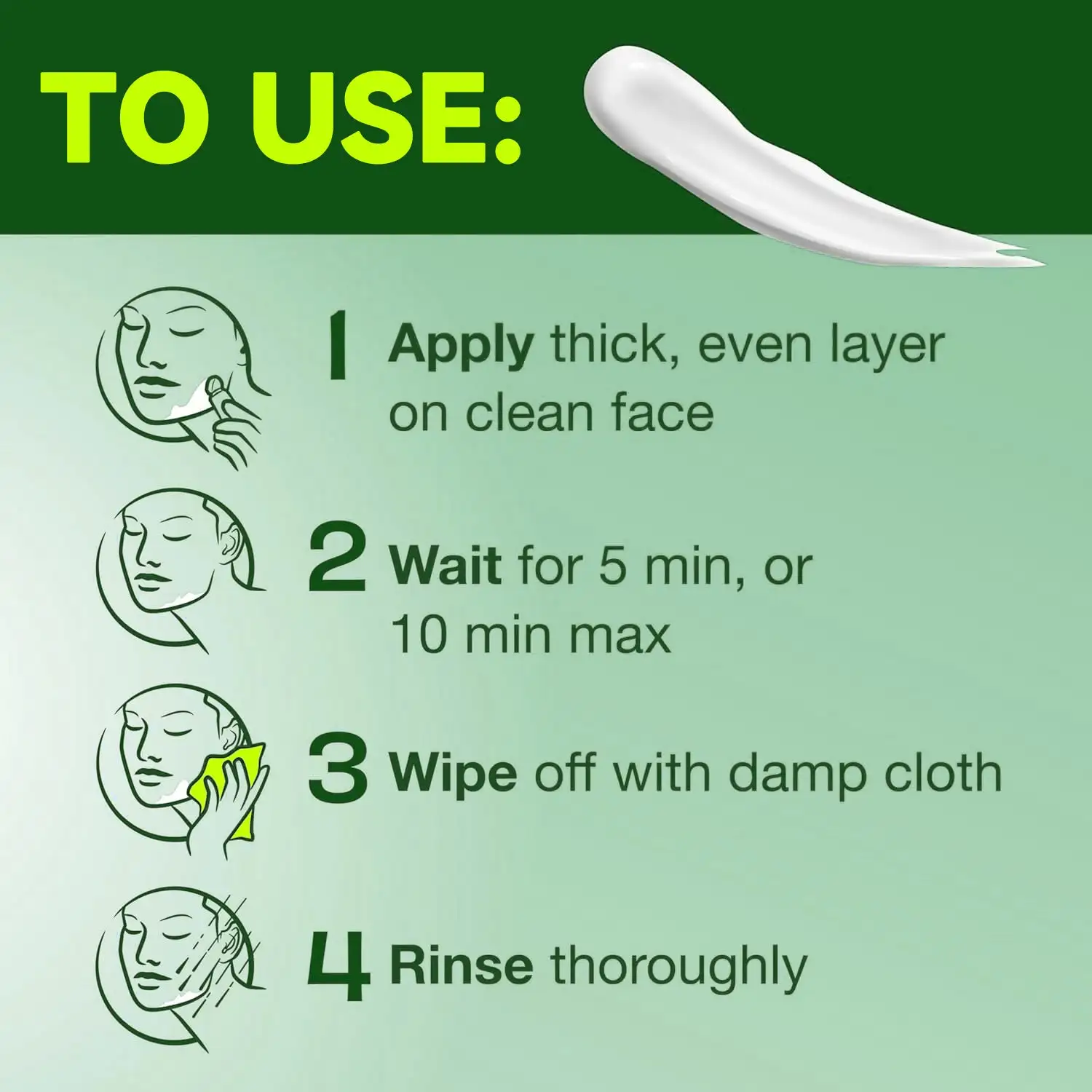 TO USE:

1 Apply thick, even layer on clean face

2 Wait for 5 min, or 10 min max

3 Wipe off with damp cloth

4 Rinse thoroughly