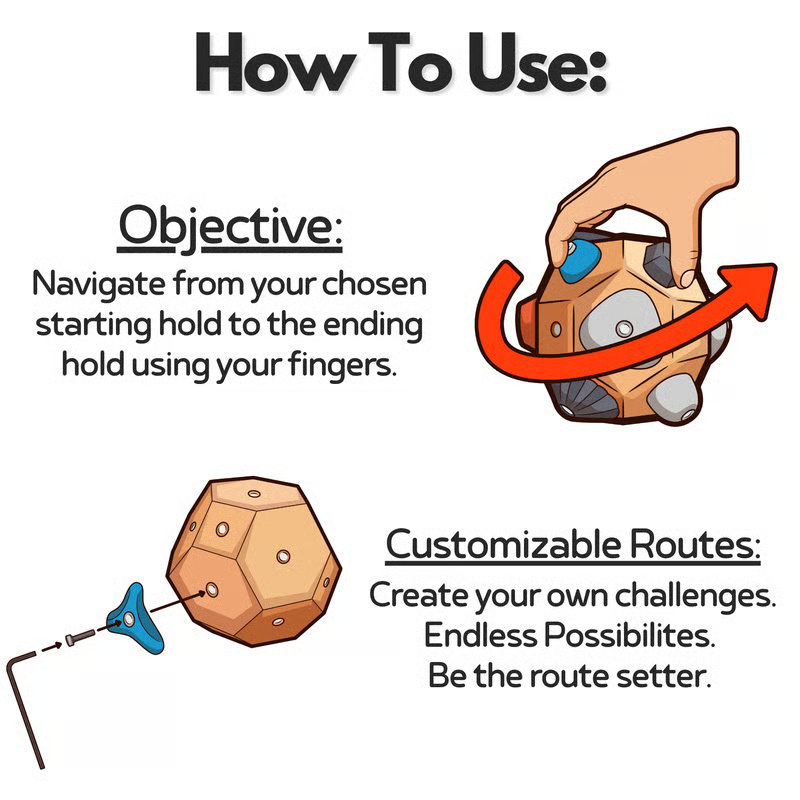 How To Use:

Objective:
Navigate from your chosen starting hold to the ending hold using your fingers.

Customizable Routes:
Create your own challenges.
Endless Possibilites.
Be the route setter.